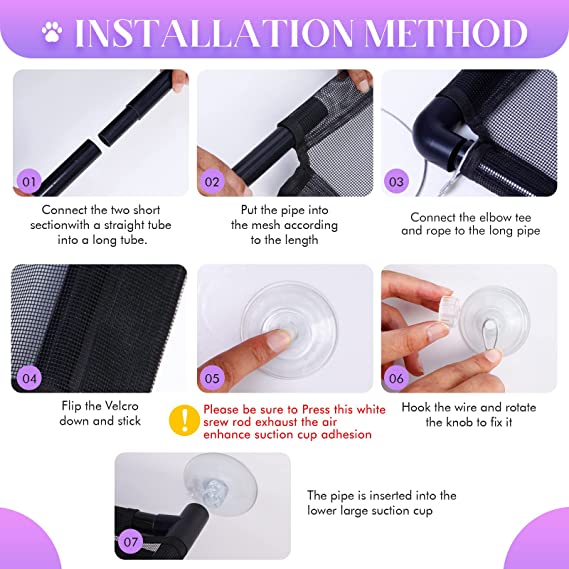 INSTALLATION METHOD

01

Connect the two short sectionwith a straight tube into a long tube.

02

Put the pipe into the mesh according to the length

03

Connect the elbow tee and rope to the long pipe

04

Flip the Velcro down and stick

05

Please be sure to Press this white srew rod exhaust the air enhance suction cup adhesion

06

Hook the wire and rotate the knob to fix it

07

The pipe is inserted into the lower large suction cup