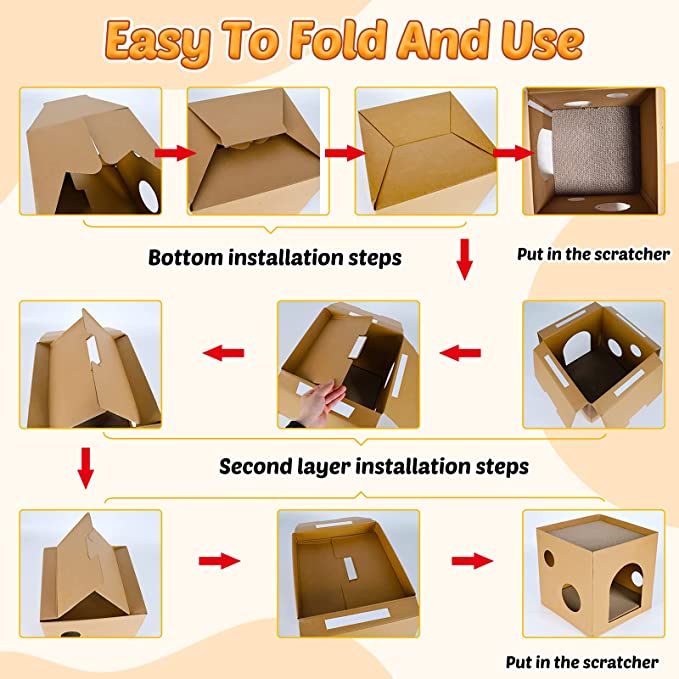 Easy To Fold And Use

Bottom installation steps

Put in the scratcher

Second layer installation steps

Put in the scratcher