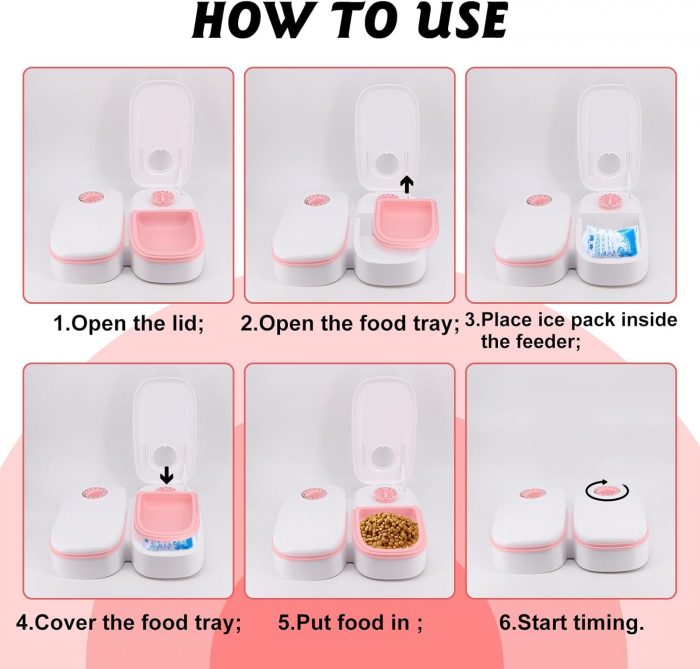 HOW TO USE

1.Open the lid;

2.Open the food tray;

3.Place ice pack inside the feeder;

4.Cover the food tray;

5.Put food in ;

6.Start timing.