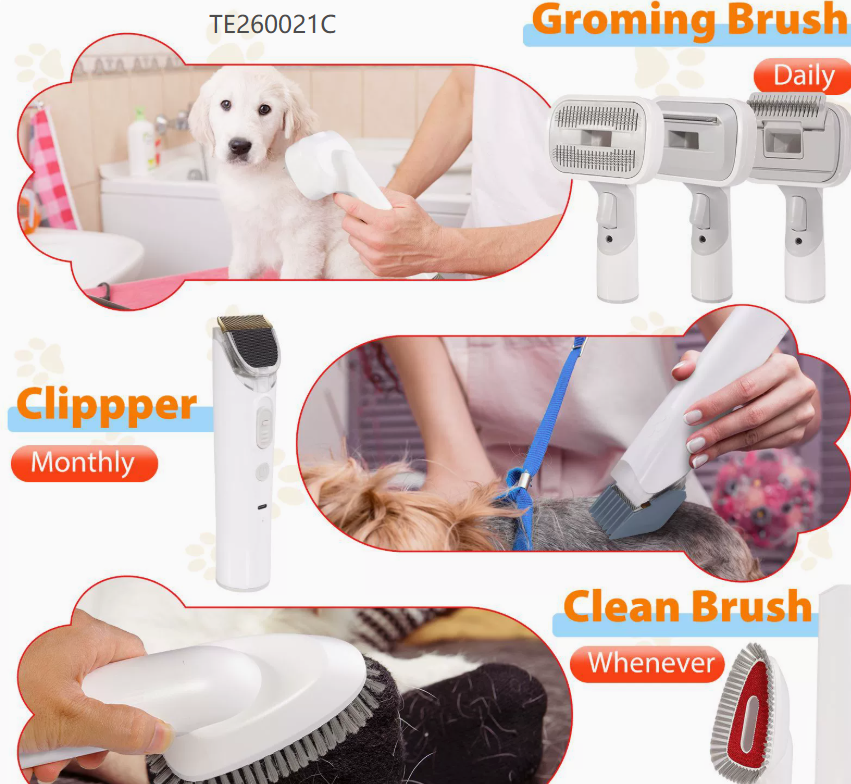 TE260021C

Groming Brush

Daily

Clippper

Monthly

Clean Brush

Whenever